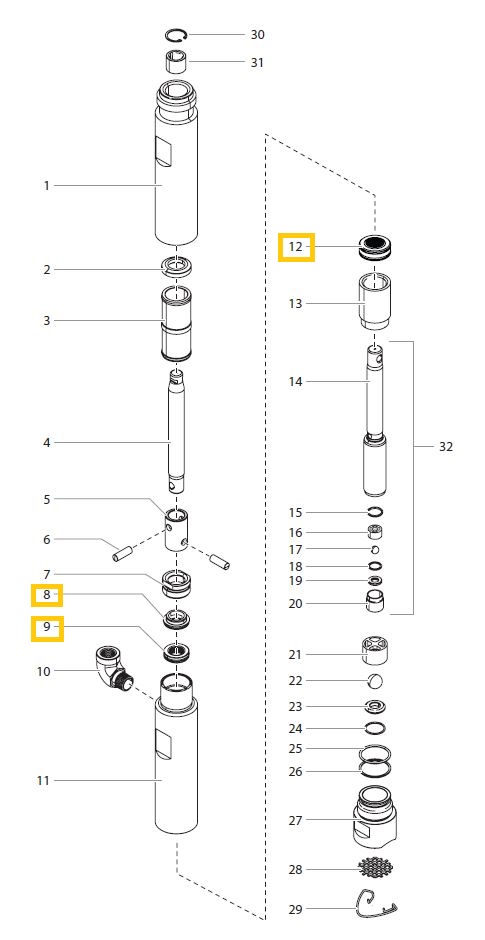 30
31
1
2
3
4
5
6
7
8
9
10
11
12
13
14
32
15
16
17
18
19
20
21
22
23
24
25
26
27
28
29